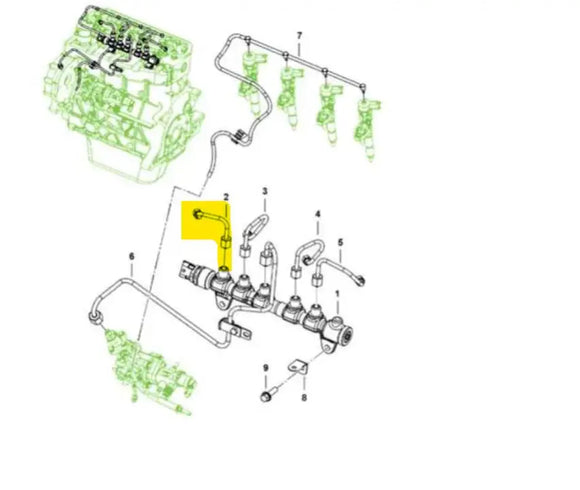 7
2
3
4
5
6
1
9
8