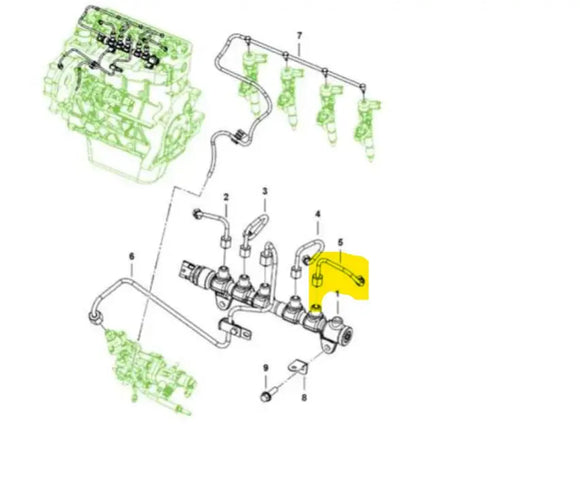 7
2
3
4
5
6
1
9
8