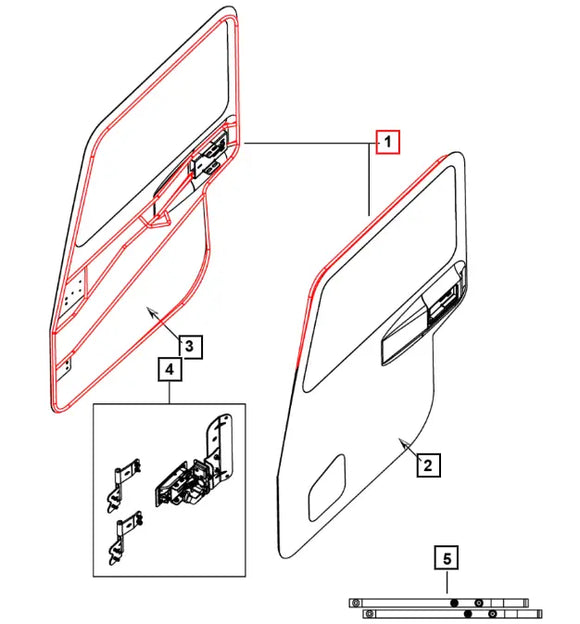 1
3
4
2
5