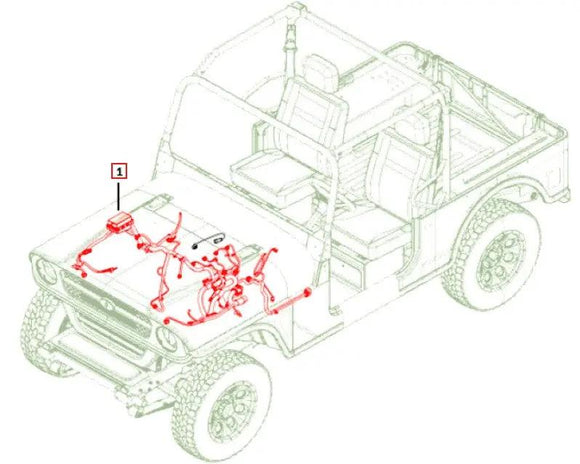 1