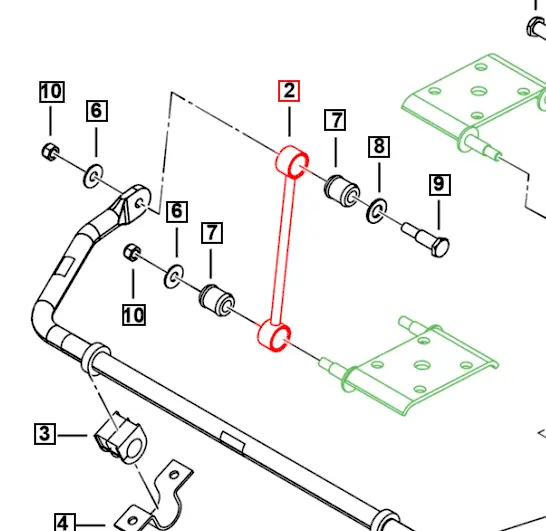 10
6
2
7
8
9
6
7
10
3
4