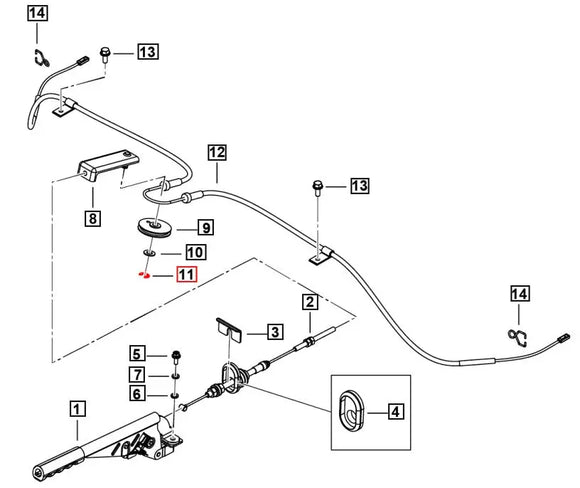 14
13
12
13
8
9
10
11
14
2
3
5
7
6
4
1