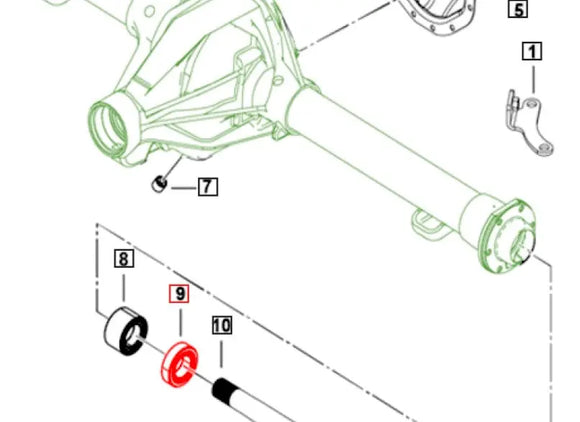 5
1
7
8
9
10