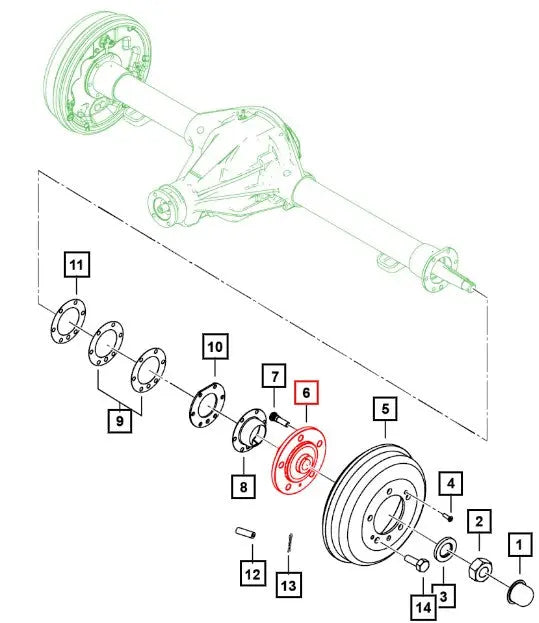 11
10
7
6
5
9
8
4
2
1
12
13
14
3