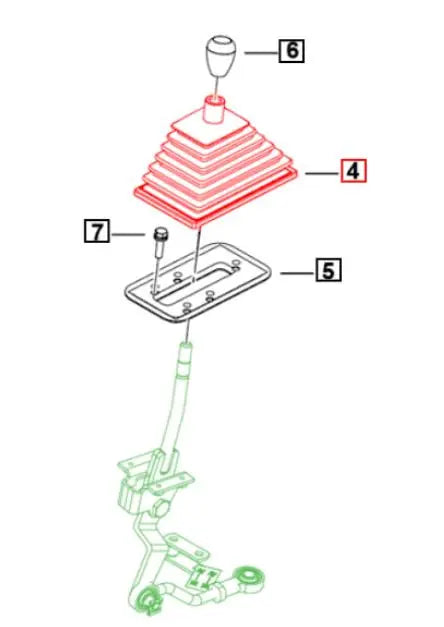 6
4
7
5