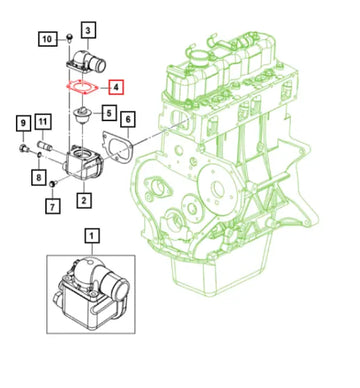 10
3
4
5
6
9
11
8
2
7
1